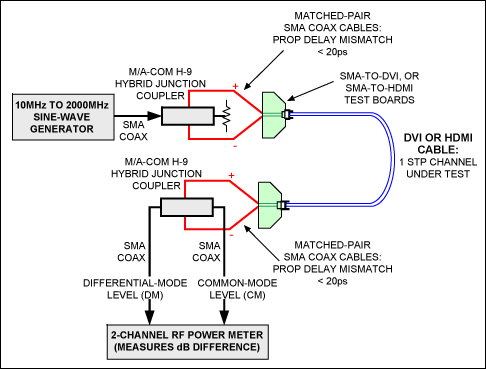 MATCHED-PAIR
SMA COAX CABLES:
PROP DELAY MISMATCH
< 20ps

M/A-COM H-9
HYBRID JUNCTION
COUPLER

SMA-TO-DVI, OR
SMA-TO-HDMI
TEST BOARDS

10MHz TO 2000MHz
SINE-WAVE
GENERATOR

SMA
COAX

+

-

DVI OR HDMI
CABLE:
1 STP CHANNEL
UNDER TEST

M/A-COM H-9
HYBRID JUNCTION
COUPLER

+

-

SMA
COAX

SMA
COAX

MATCHED-PAIR
SMA COAX CABLES:
PROP DELAY MISMATCH
< 20ps

DIFFERENTIAL-MODE
LEVEL (DM)

COMMON-MODE
LEVEL (CM)

2-CHANNEL RF POWER METER
(MEASURES dB DIFFERENCE)