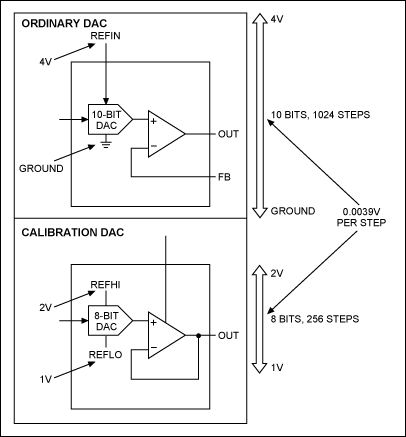 ORDINARY DAC

REFIN

4V

10-BIT DAC

+

−

OUT

GROUND

FB

4V

10 BITS, 1024 STEPS

GROUND

0.0039V PER STEP

CALIBRATION DAC

REFHI

2V

8-BIT DAC

+

−

OUT

REFLO

1V

2V

8 BITS, 256 STEPS

1V