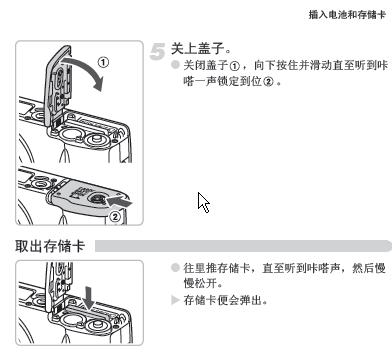 插入电池和存储卡

①

②

5 关上盖子。

● 关闭盖子①，向下按住并滑动直至听到咔嗒一声锁定到位②。

取出存储卡

● 往里推存储卡，直至听到咔嗒声，然后慢慢松开。

▶ 存储卡便会弹出。