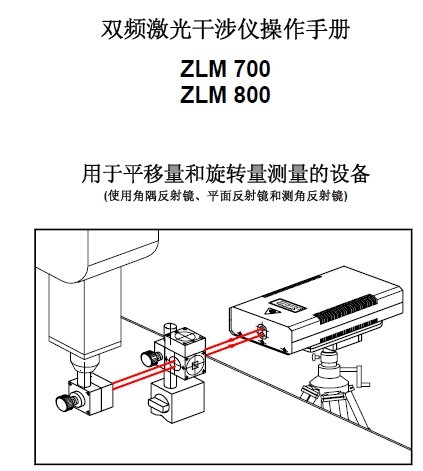 双频激光干涉仪操作手册

ZLM 700
ZLM 800

用于平移量和旋转量测量的设备
(使用角隅反射镜、平面反射镜和测角反射镜)