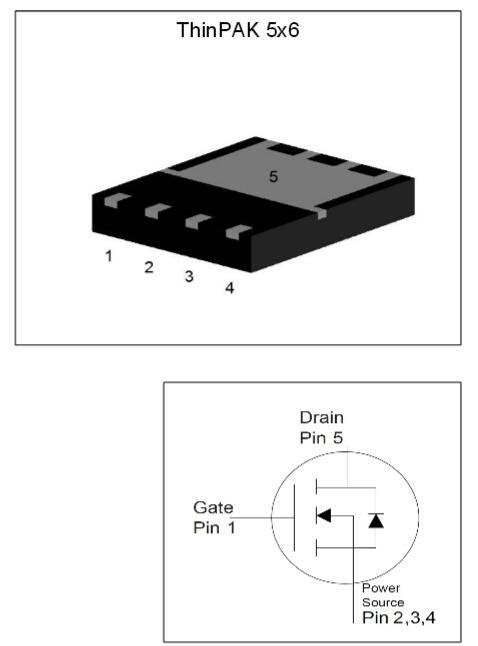 ThinPAK 5x6

5

1
2
3
4

Drain
Pin 5

Gate
Pin 1

Power
Source
Pin 2,3,4