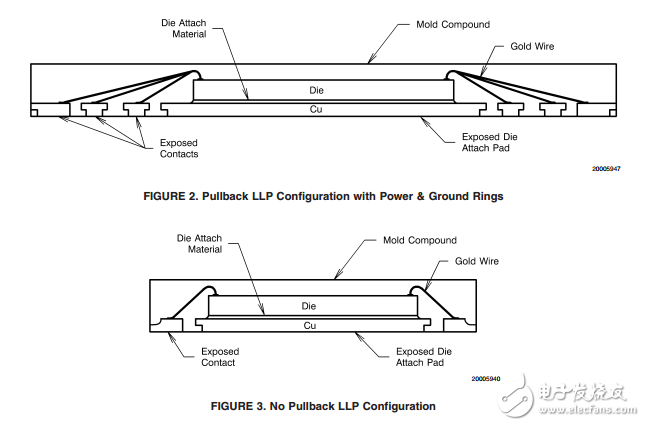 Die Attach Material

Mold Compound

Gold Wire

Die

Cu

Exposed Contacts

Exposed Die Attach Pad

20005947

FIGURE 2. Pullback LLP Configuration with Power & Ground Rings

Die Attach Material

Mold Compound

Gold Wire

Die

Cu

Exposed Contact

Exposed Die Attach Pad

20005940

FIGURE 3. No Pullback LLP Configuration

电子发烧友
www.elecfans.com