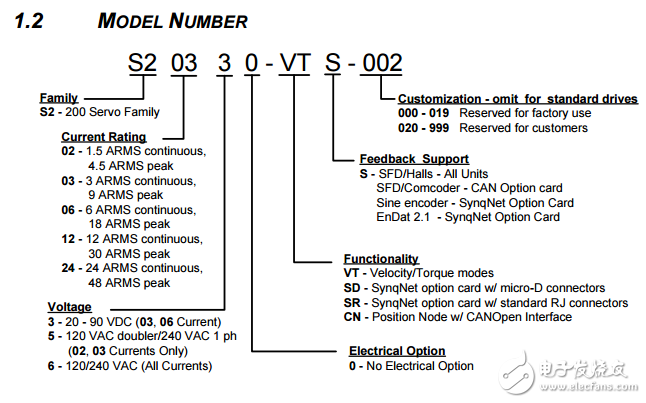 1.2 MODEL NUMBER

S2 03 3 0 - VT S - 002

Family
S2 - 200 Servo Family

Current Rating
02 - 1.5 ARMS continuous, 4.5 ARMS peak
03 - 3 ARMS continuous, 9 ARMS peak
06 - 6 ARMS continuous, 18 ARMS peak
12 - 12 ARMS continuous, 30 ARMS peak
24 - 24 ARMS continuous, 48 ARMS peak

Voltage
3 - 20 - 90 VDC (03, 06 Current)
5 - 120 VAC doubler/240 VAC 1 ph (02, 03 Currents Only)
6 - 120/240 VAC (All Currents)

Customization - omit for standard drives
000 - 019 Reserved for factory use
020 - 999 Reserved for customers

Feedback Support
S - SFD/Halls - All Units
SFD/Comcoder - CAN Option card
Sine encoder - SynqNet Option Card
EnDat 2.1 - SynqNet Option Card

Functionality
VT - Velocity/Torque modes
SD - SynqNet option card w/ micro-D connectors
SR - SynqNet option card w/ standard RJ connectors
CN - Position Node w/ CANOpen Interface

Electrical Option
0 - No Electrical Option

电子发烧友
www.elecfans.com