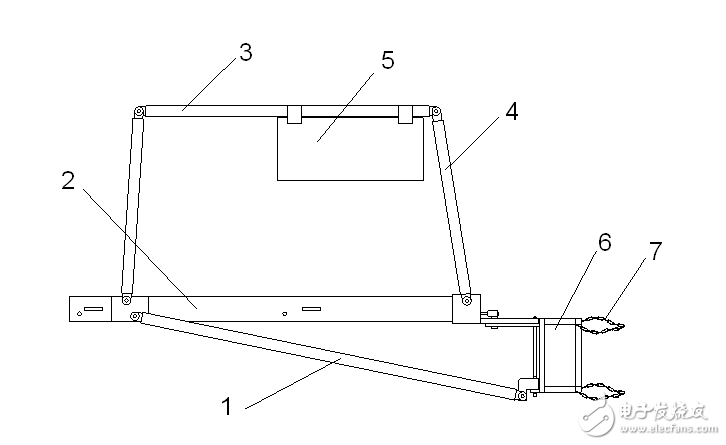 3
5
4
2
6
7
1
电子发烧友
www.elecfans.com