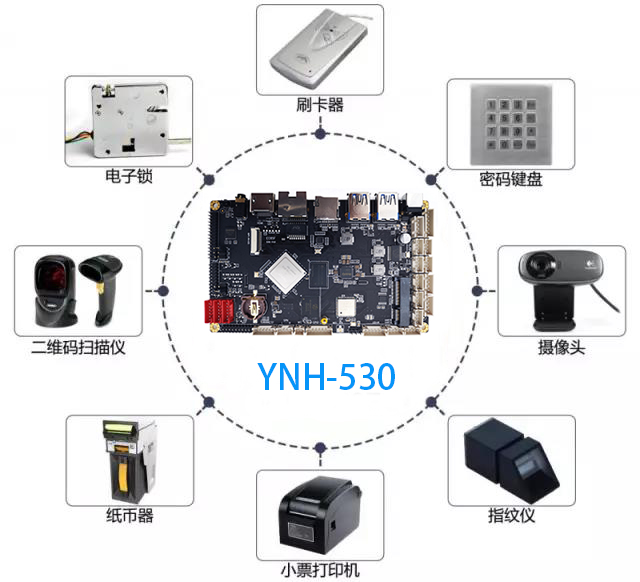 刷卡器

电子锁

密码键盘

二维码扫描仪

摄像头

YNH-530

纸币器

指纹仪

小票打印机