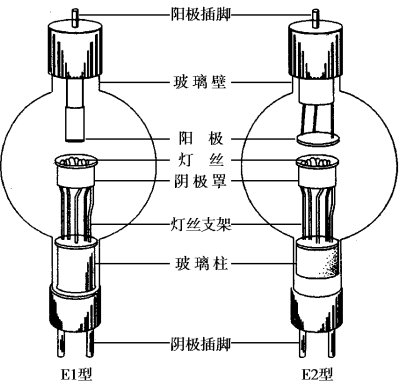 阳极插脚
玻璃壁
阳 极
灯 丝
阴极罩
灯丝支架
玻璃柱
阴极插脚
E1型
E2型