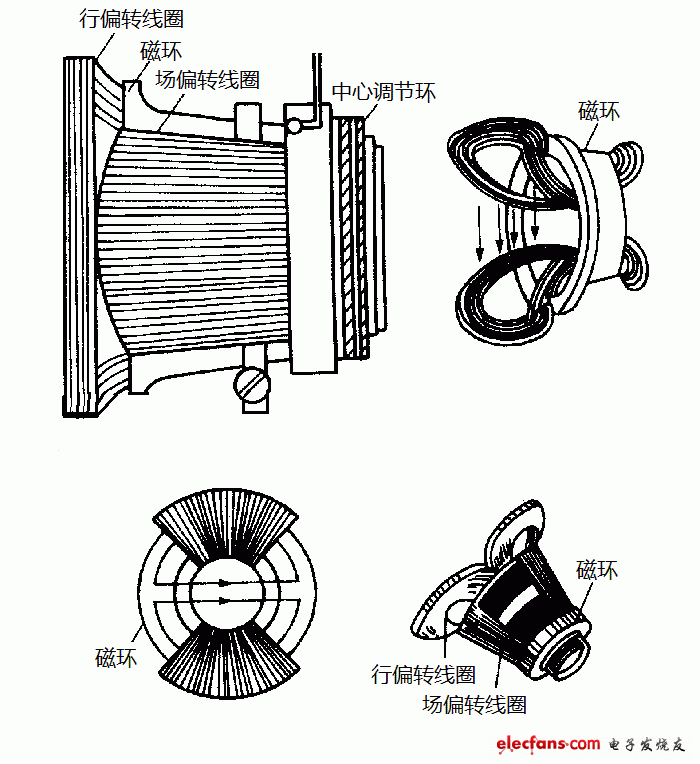 行偏转线圈
磁环
场偏转线圈
中心调节环
磁环

磁环
磁环
行偏转线圈
场偏转线圈

elecfans.com 电子发烧友