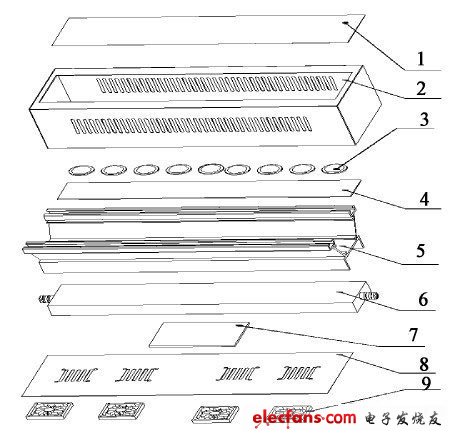 1
2
3
4
5
6
7
8
9
elecfans·com 电子发烧友