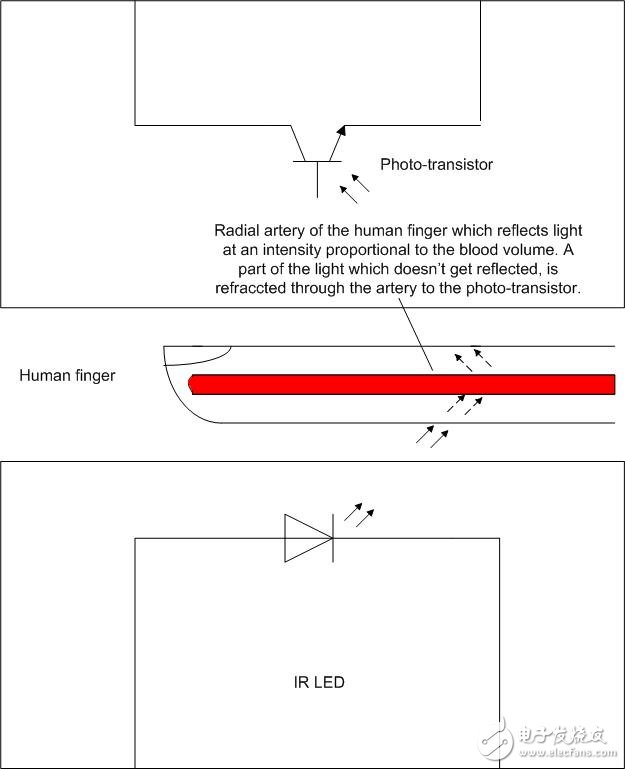 Photo-transistor

Radial artery of the human finger which reflects light at an intensity proportional to the blood volume. A part of the light which doesn't get reflected, is refraccted through the artery to the photo-transistor.

Human finger

IR LED

电子发烧友
www.elecfans.com