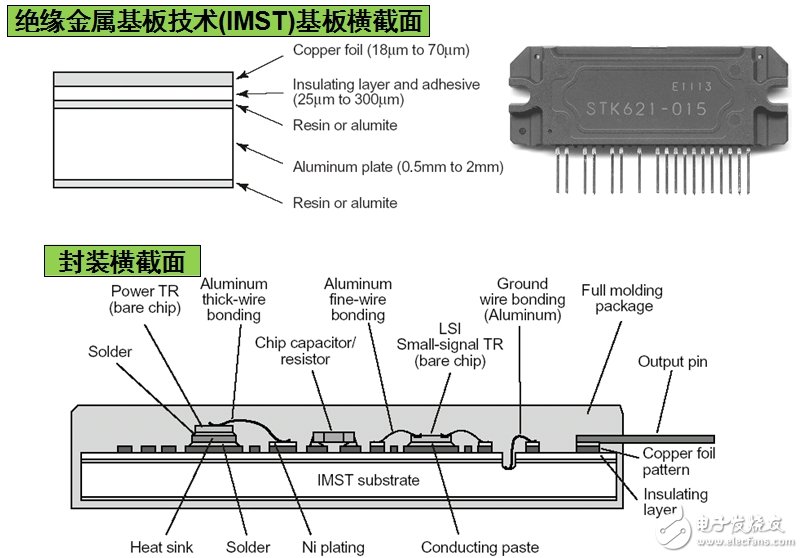 绝缘金属基板技术(IMST)基板横截面

Copper foil (18µm to 70µm)

Insulating layer and adhesive (25µm to 300µm)

Resin or alumite

Aluminum plate (0.5mm to 2mm)

Resin or alumite

E1113
STK621-015

封装横截面

Power TR (bare chip)

Aluminum thick-wire bonding

Aluminum fine-wire bonding

Ground wire bonding (Aluminum)

Full molding package

Solder

Chip capacitor/ resistor

LSI Small-signal TR (bare chip)

Output pin

IMST substrate

Copper foil pattern

Insulating layer

Heat sink

Solder

Ni plating

Conducting paste

电子发烧友 www.elecfans.com