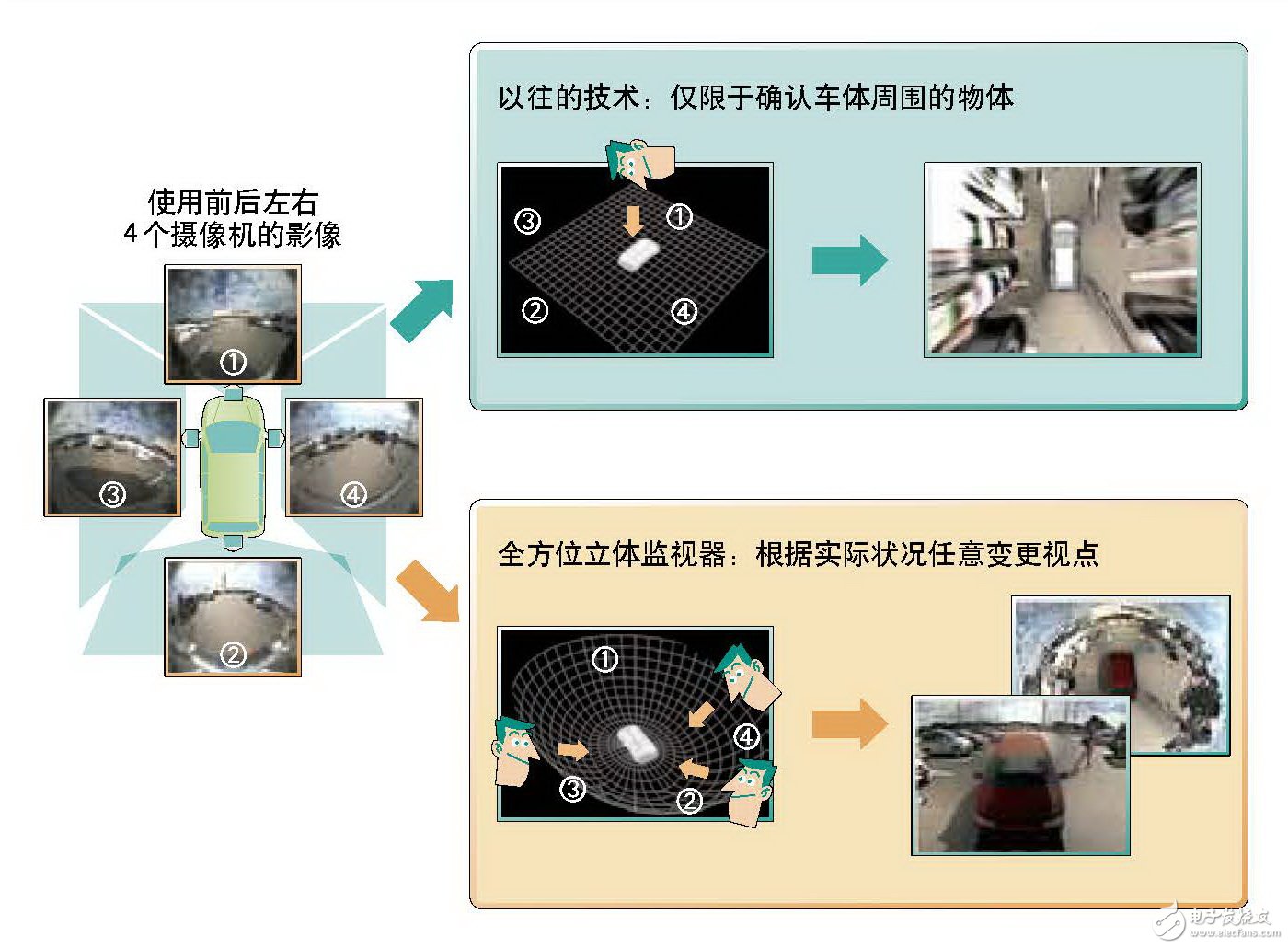 使用前后左右
4个摄像机的影像

①

③

④

②

以往的技术：仅限于确认车体周围的物体

③

①

②

④

全方位立体监视器：根据实际状况任意变更视点

①

④

③

②

电子发烧友
www.elecfans.com