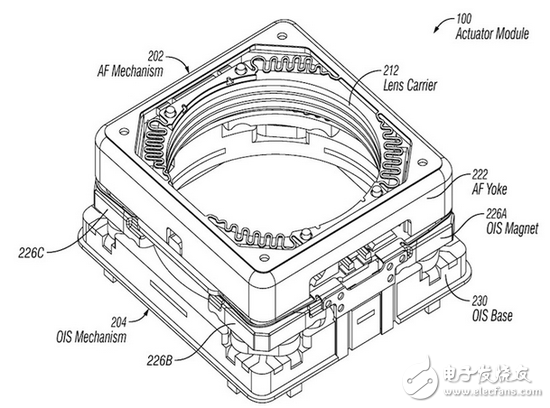 100
Actuator Module

202
AF Mechanism

212
Lens Carrier

222
AF Yoke

226A
OIS Magnet

226C

230
OIS Base

204
OIS Mechanism

226B

电子发烧友
www.elecfans.com