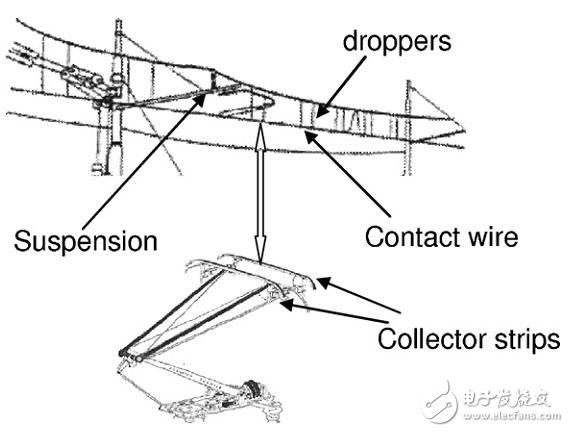 droppers

Suspension

Contact wire

Collector strips

电子发烧友
www.elecfans.com