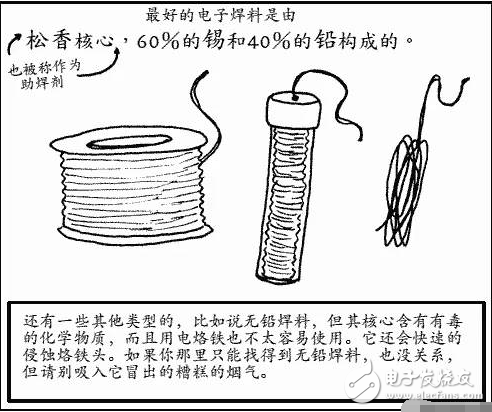 最好的电子焊料是由

松香核心，60%的锡和40%的铅构成的。

也被称作为助焊剂

还有一些其他类型的，比如说无铅焊料，但其核心含有有毒的化学物质，而且用电烙铁也不太容易使用。它还会快速的侵蚀烙铁头。如果你那里只能找得到无铅焊料，也没关系，但请别吸入它冒出的糟糕的烟气。

电子发烧友
www.elecfans.com