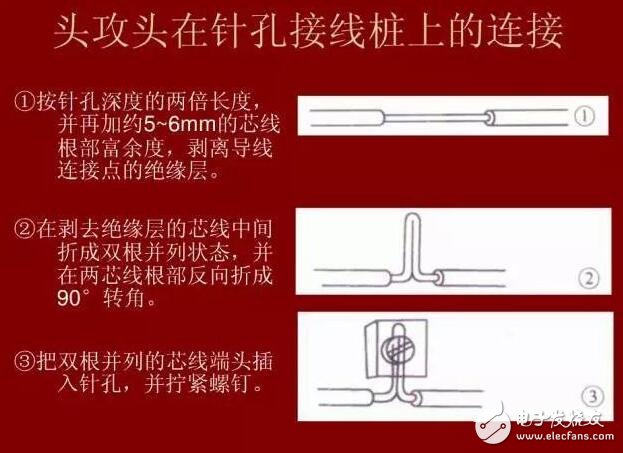 头攻头在针孔接线桩上的连接

①按针孔深度的两倍长度，并再加约5~6mm的芯线根部富余度，剥离导线连接点的绝缘层。

①

②在剥去绝缘层的芯线中间折成双根并列状态，并在两芯线根部反向折成90°转角。

②

③把双根并列的芯线端头插入针孔，并拧紧螺钉。

③

电子发烧友
www.elecfans.com