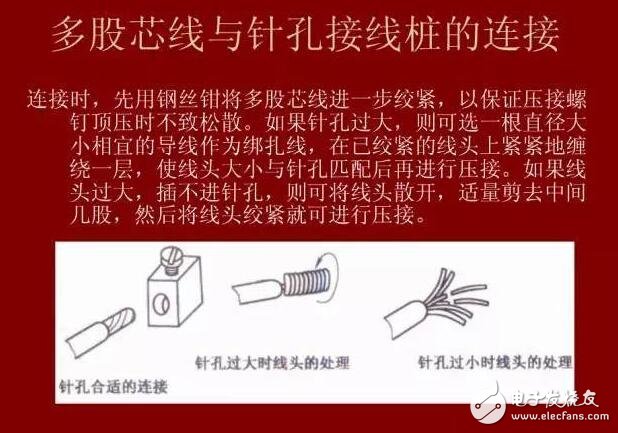 多股芯线与针孔接线桩的连接

连接时，先用钢丝钳将多股芯线进一步绞紧，以保证压接螺钉顶压时不致松散。如果针孔过大，则可选一根直径大小相宜的导线作为绑扎线，在已绞紧的线头上紧紧地缠绕一层，使线头大小与针孔匹配后再进行压接。如果线头过大，插不进针孔，则可将线头散开，适量剪去中间几股，然后将线头绞紧就可进行压接。

针孔合适的连接

针孔过大时线头的处理

针孔过小时线头的处理

电子发烧友
www.elecfans.com