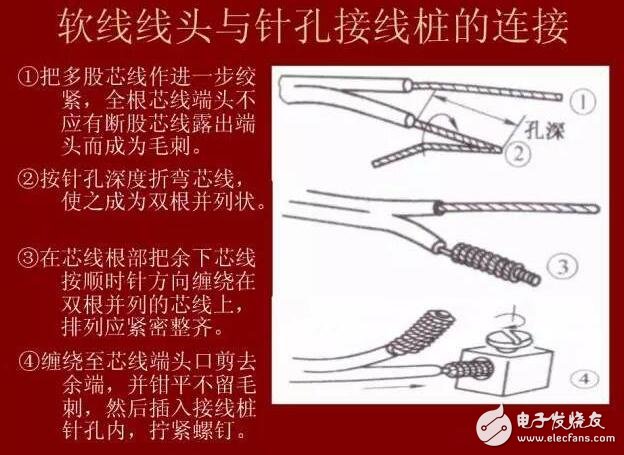 软线线头与针孔接线桩的连接

①把多股芯线作进一步绞紧，全根芯线端头不应有断股芯线露出端头而成为毛刺。

②按针孔深度折弯芯线，使之成为双根并列状。

③在芯线根部把余下芯线按顺时针方向缠绕在双根并列的芯线上，排列应紧密整齐。

④缠绕至芯线端头口剪去余端，并钳平不留毛刺，然后插入接线桩针孔内，拧紧螺钉。

①
孔深
②
③
④

电子发烧友
www.elecfans.com