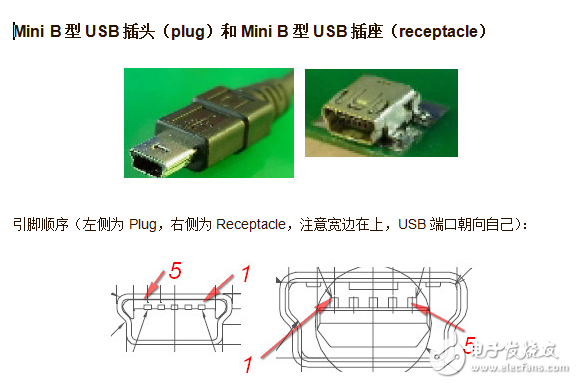 Mini B 型 USB 插头（plug）和 Mini B 型 USB 插座（receptacle）

引脚顺序（左侧为 Plug，右侧为 Receptacle，注意宽边在上，USB 端口朝向自己）：

5
1
1
5

电子发烧友
www.elecfans.com