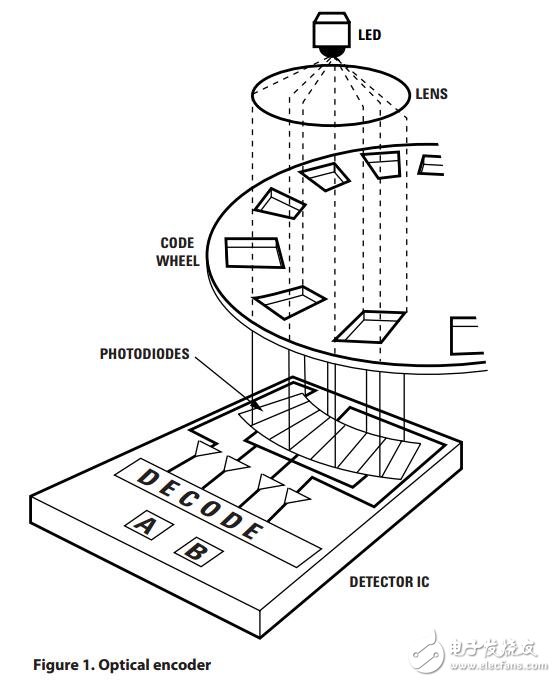 LED
LENS
CODE WHEEL
PHOTODIODES
DECODE
A
B
DETECTOR IC
Figure 1. Optical encoder
电子发烧友
www.elecfans.com