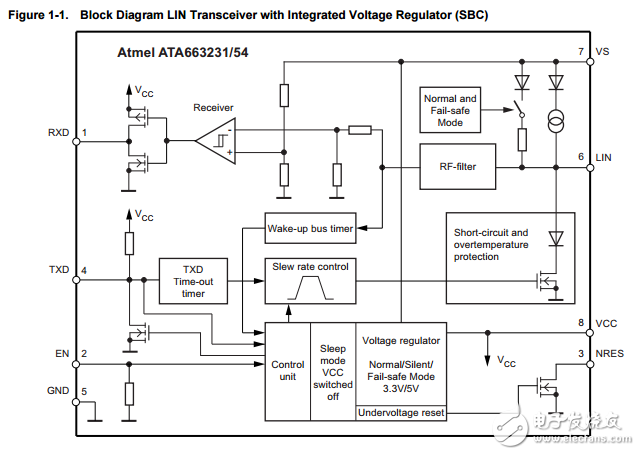 Figure 1-1. Block Diagram LIN Transceiver with Integrated Voltage Regulator (SBC)

Atmel ATA663231/54

7 VS

$V_{CC}$

Receiver

Normal and Fail-safe Mode

RXD 1

-

+

RF-filter

6 LIN

$V_{CC}$

Wake-up bus timer

Short-circuit and overtemperature protection

TXD 4

TXD Time-out timer

Slew rate control

8 VCC

EN 2

Control unit

Sleep mode VCC switched off

Voltage regulator

Normal/Silent/ Fail-safe Mode 3.3V/5V

$V_{CC}$

3 NRES

GND 5

Undervoltage reset

电子发烧友
www.elecfans.com