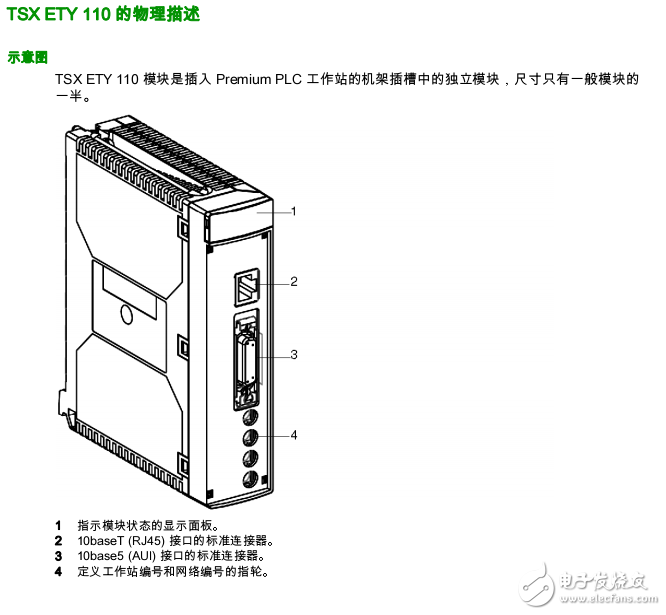 TSX ETY 110 的物理描述

示意图

TSX ETY 110 模块是插入 Premium PLC 工作站的机架插槽中的独立模块，尺寸只有一般模块的一半。

1

2

3

4

1 指示模块状态的显示面板。
2 10baseT (RJ45) 接口的标准连接器。
3 10base5 (AUI) 接口的标准连接器。
4 定义工作站编号和网络编号的指轮。

电子发烧友
www.elecfans.com