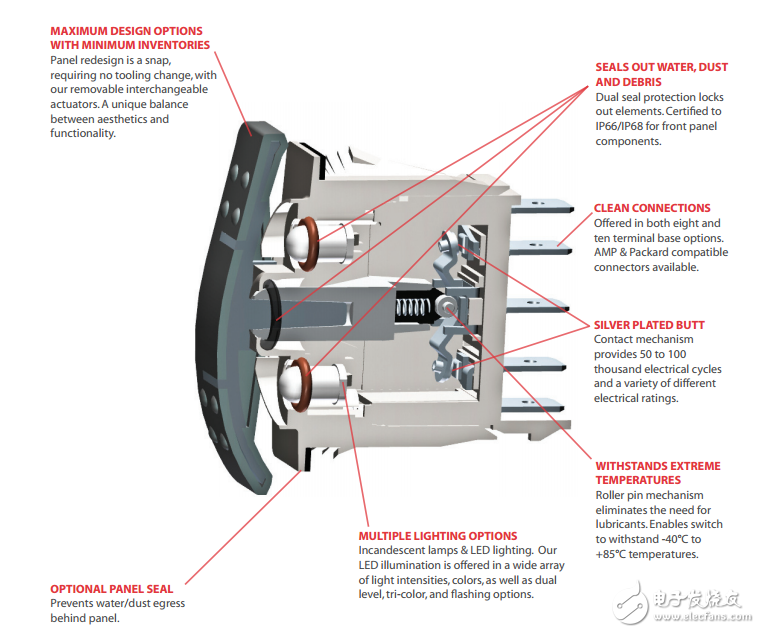 MAXIMUM DESIGN OPTIONS WITH MINIMUM INVENTORIES
Panel redesign is a snap, requiring no tooling change, with our removable interchangeable actuators. A unique balance between aesthetics and functionality.

SEALS OUT WATER, DUST AND DEBRIS
Dual seal protection locks out elements. Certified to IP66/IP68 for front panel components.

CLEAN CONNECTIONS
Offered in both eight and ten terminal base options. AMP & Packard compatible connectors available.

SILVER PLATED BUTT
Contact mechanism provides 50 to 100 thousand electrical cycles and a variety of different electrical ratings.

WITHSTANDS EXTREME TEMPERATURES
Roller pin mechanism eliminates the need for lubricants. Enables switch to withstand -40°C to +85°C temperatures.

MULTIPLE LIGHTING OPTIONS
Incandescent lamps & LED lighting. Our LED illumination is offered in a wide array of light intensities, colors, as well as dual level, tri-color, and flashing options.

OPTIONAL PANEL SEAL
Prevents water/dust egress behind panel.

电子发烧友
www.elecfans.com