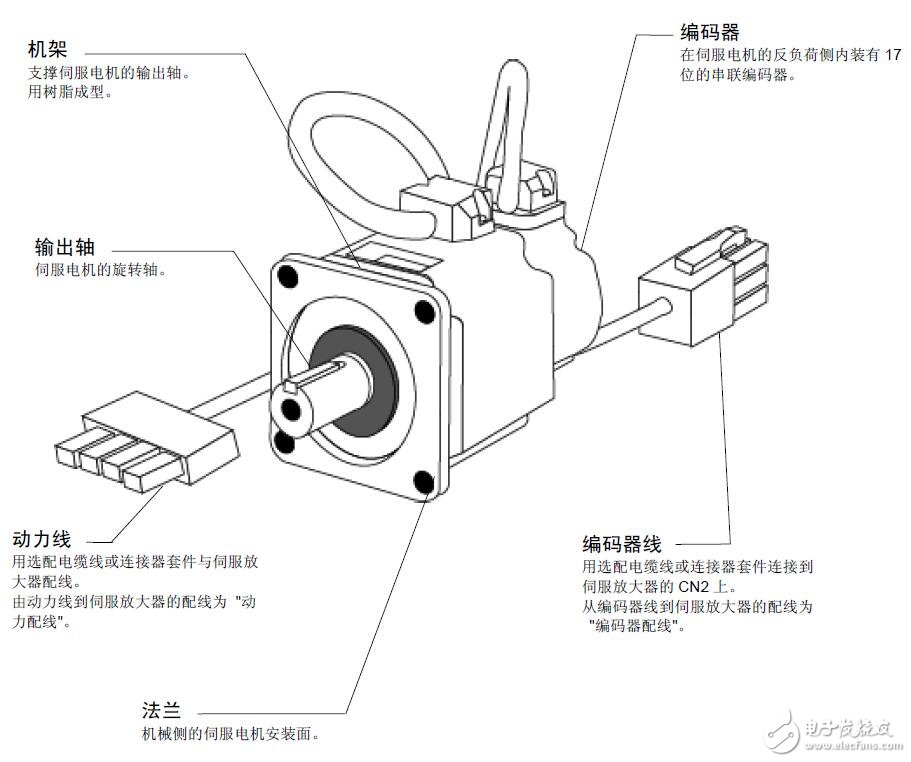 机架
支撑伺服电机的输出轴。
用树脂成型。

编码器
在伺服电机的反负荷侧内装有 17 位的串联编码器。

输出轴
伺服电机的旋转轴。

动力线
用选配电缆线或连接器套件与伺服放大器配线。
由动力线到伺服放大器的配线为 "动力配线"。

编码器线
用选配电缆线或连接器套件连接到伺服放大器的 CN2 上。
从编码器线到伺服放大器的配线为 "编码器配线"。

法兰
机械侧的伺服电机安装面。

电子发烧友 www.elecfans.com