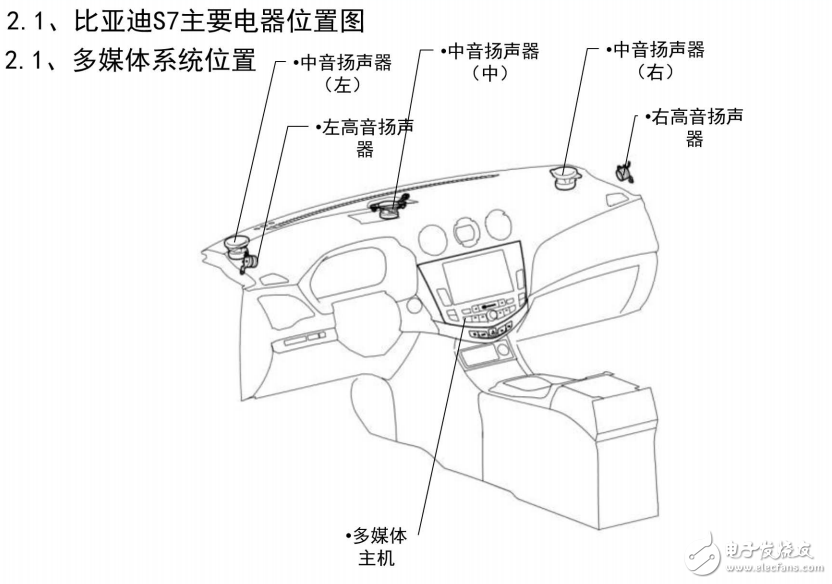 2.1、比亚迪S7主要电器位置图

2.1、多媒体系统位置

•中音扬声器（左）

•中音扬声器（中）

•中音扬声器（右）

•左高音扬声器

•右高音扬声器

•多媒体主机

电子发烧友 www.elecfans.com