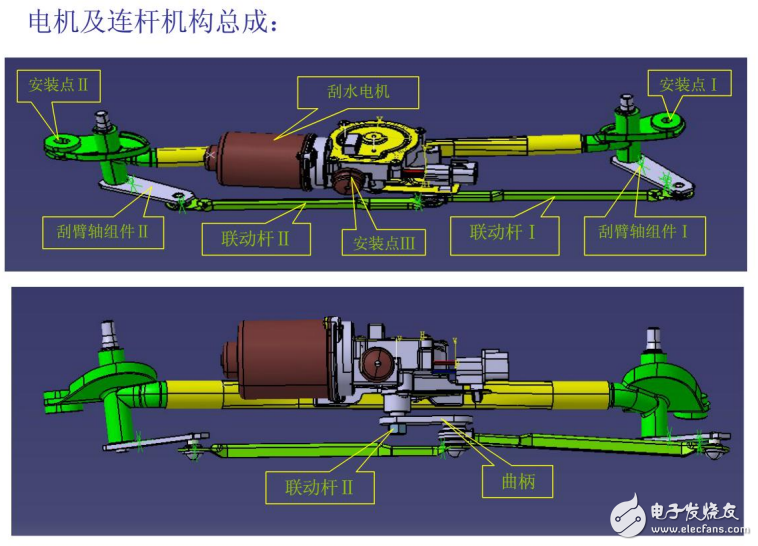 电机及连杆机构总成：

安装点Ⅱ

刮水电机

安装点Ⅰ

刮臂轴组件Ⅱ

联动杆Ⅱ

安装点Ⅲ

联动杆Ⅰ

刮臂轴组件Ⅰ

联动杆Ⅱ

曲柄

电子发烧友
www.elecfans.com