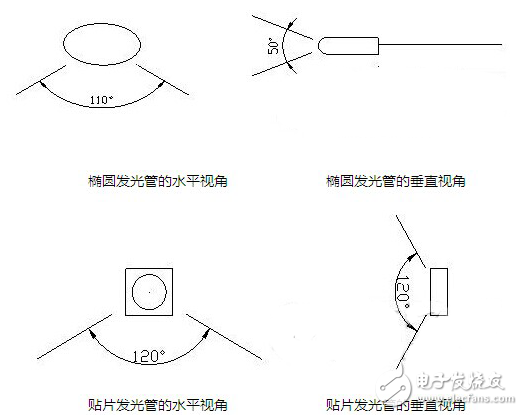 110°

50°

椭圆发光管的水平视角

椭圆发光管的垂直视角

120°

120°

贴片发光管的水平视角

贴片发光管的垂直视角

电子发烧友
www.elecfans.com