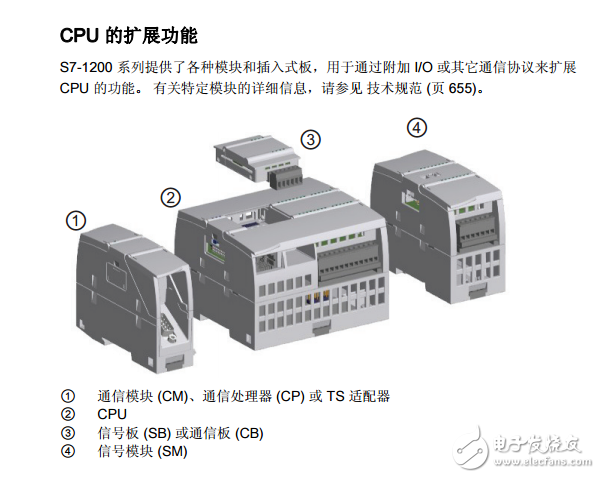 CPU 的扩展功能

S7-1200 系列提供了各种模块和插入式板，用于通过附加 I/O 或其它通信协议来扩展 CPU 的功能。 有关特定模块的详细信息，请参见 技术规范 (页 655)。

③

④

②

①

① 通信模块 (CM)、通信处理器 (CP) 或 TS 适配器
② CPU
③ 信号板 (SB) 或通信板 (CB)
④ 信号模块 (SM)

电子发烧友
www.elecfans.com