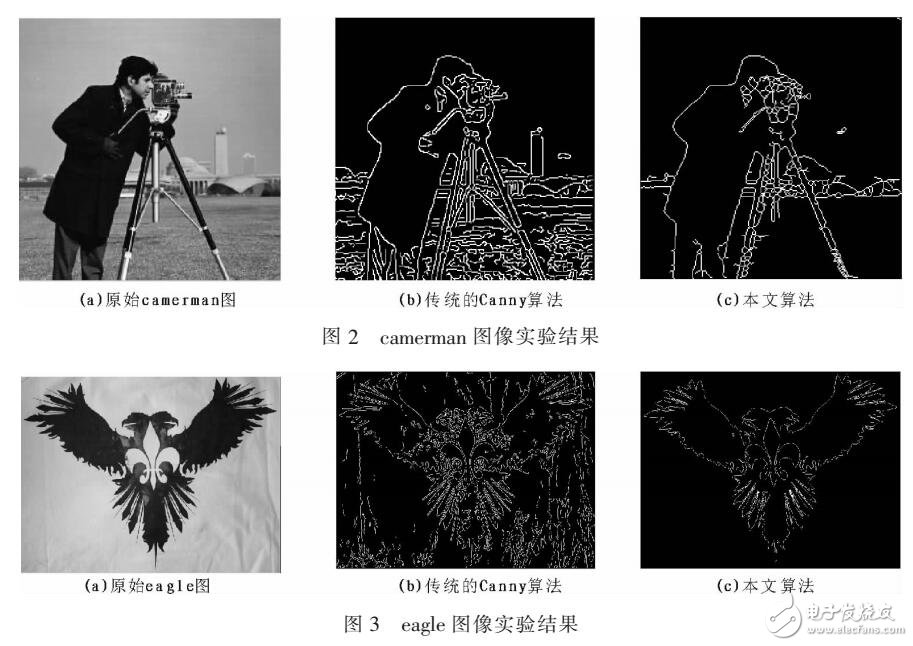 (a)原始camerman图

(b)传统的Canny算法

(c)本文算法

图 2 camerman 图像实验结果

(a)原始eagle图

(b)传统的Canny算法

(c)本文算法

图 3 eagle 图像实验结果

电子发烧友 www.elecfans.com