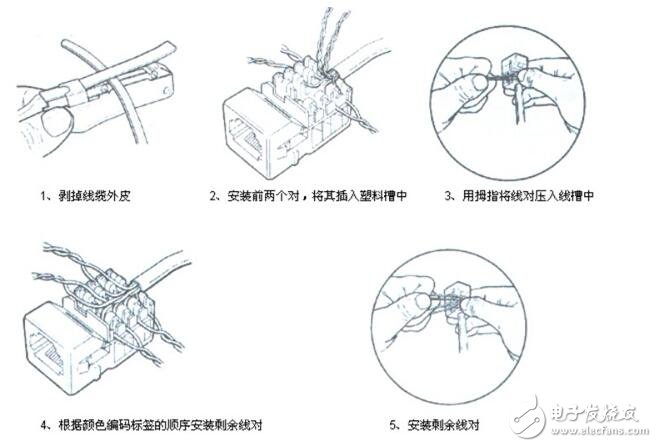 1、剥掉线缆外皮

2、安装前两个对，将其插入塑料槽中

3、用拇指将线对压入线槽中

4、根据颜色编码标签的顺序安装剩余线对

5、安装剩余线对

电子发烧友
www.elecfans.com