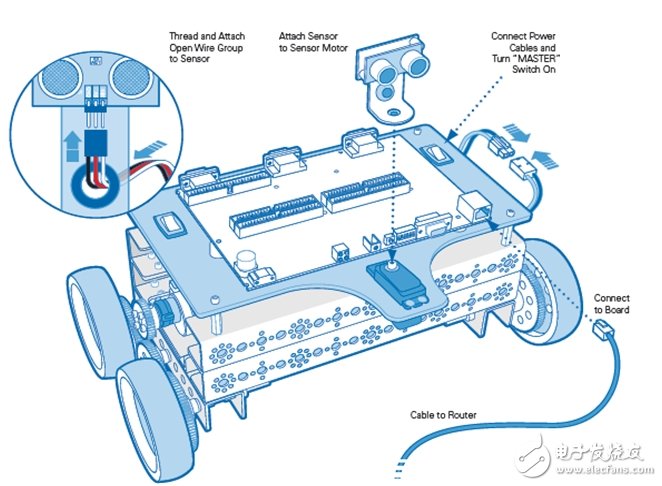 Thread and Attach Open Wire Group to Sensor

Attach Sensor to Sensor Motor

Connect Power Cables and Turn "MASTER" Switch On

Connect to Board

Cable to Router

电子发烧友
www.elecfans.com