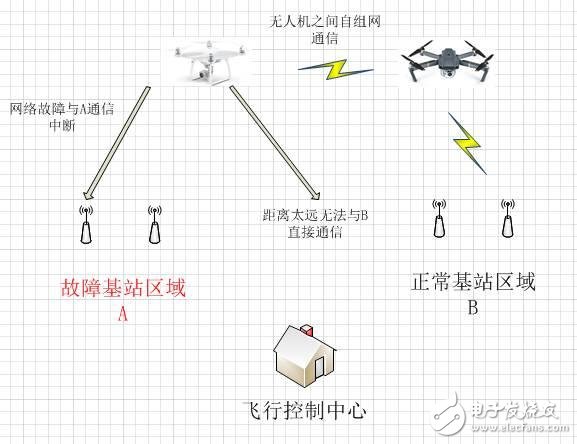 无人机之间自组网通信

网络故障与A通信中断

距离太远无法与B直接通信

故障基站区域
A

正常基站区域
B

飞行控制中心

电子发烧友
www.elecfans.com