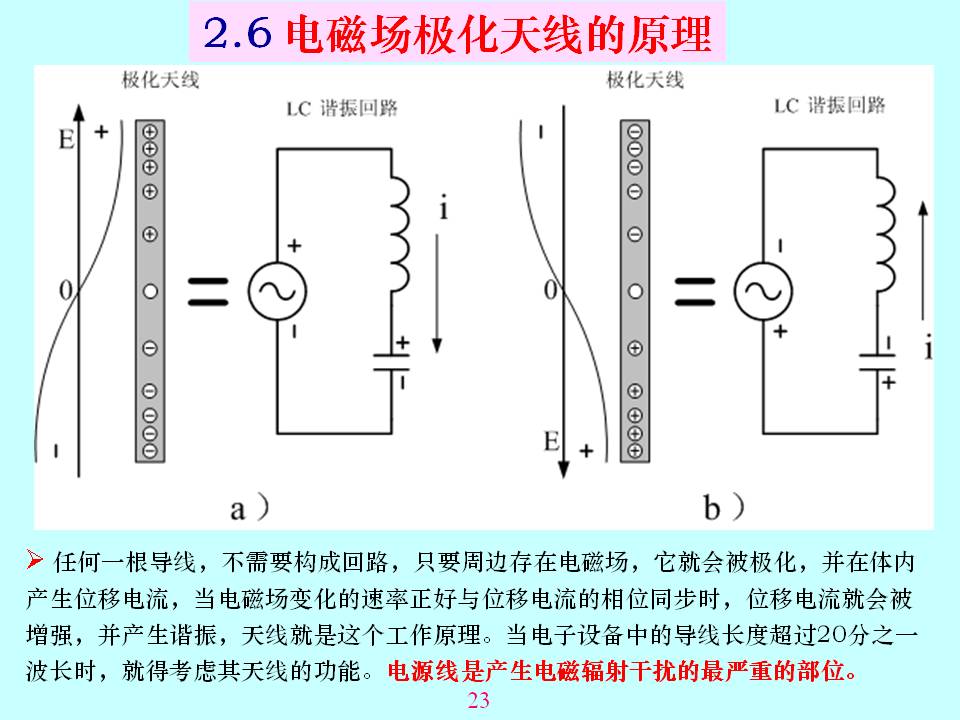 2.6 电磁场极化天线的原理

极化天线

LC 谐振回路

E +

0

-

+

-

i

+

-

a）

极化天线

LC 谐振回路

-

0

E +

-

+

i

-

+

b）

➢ 任何一根导线，不需要构成回路，只要周边存在电磁场，它就会被极化，并在体内产生位移电流，当电磁场变化的速率正好与位移电流的相位同步时，位移电流就会被增强，并产生谐振，天线就是这个工作原理。当电子设备中的导线长度超过20分之一波长时，就得考虑其天线的功能。电源线是产生电磁辐射干扰的最严重的部位。

23