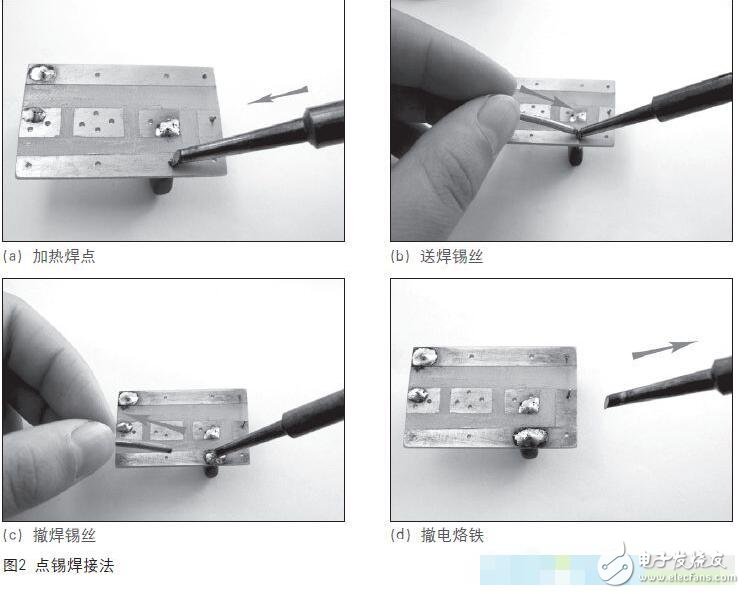 (a) 加热焊点

(b) 送焊锡丝

(c) 撤焊锡丝

(d) 撤电烙铁

图2 点锡焊接法

电子发烧友
www.elecfans.com