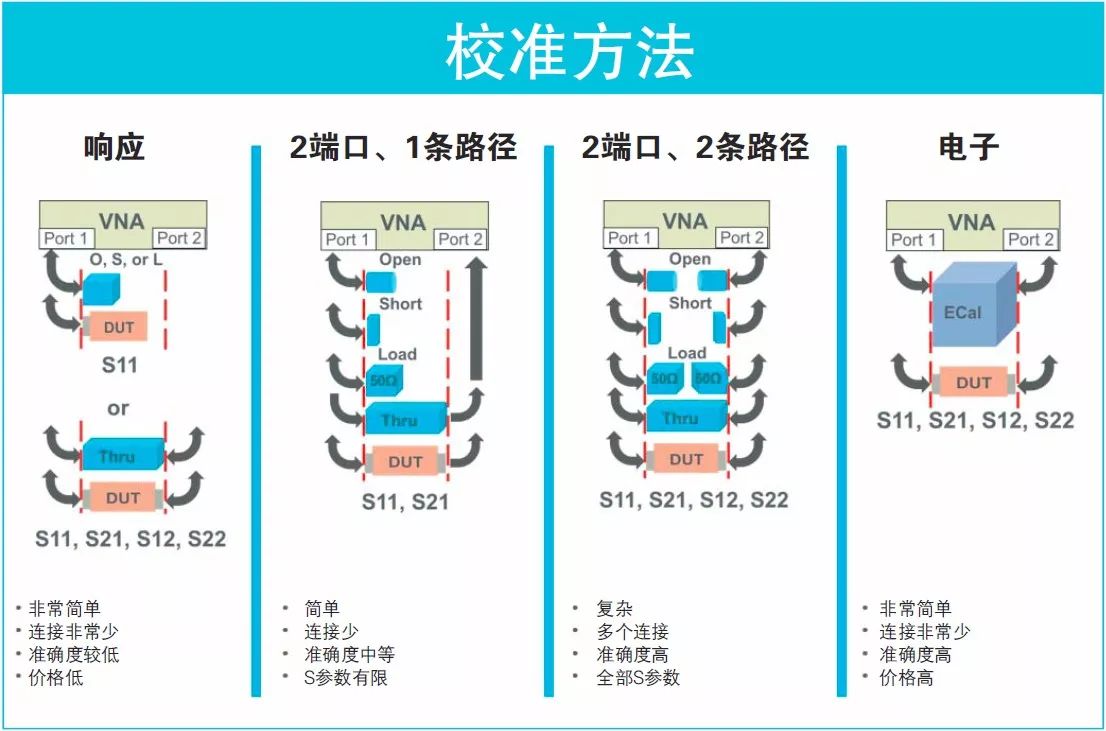 校准方法

响应

VNA
Port 1 Port 2
O, S, or L
DUT
S11
or
Thru
DUT
S11, S21, S12, S22

• 非常简单
• 连接非常少
• 准确度较低
• 价格低

2端口、1条路径

VNA
Port 1 Port 2
Open
Short
Load
50Ω
Thru
DUT
S11, S21

• 简单
• 连接少
• 准确度中等
• S参数有限

2端口、2条路径

VNA
Port 1 Port 2
Open
Short
Load
50Ω 50Ω
Thru
DUT
S11, S21, S12, S22

• 复杂
• 多个连接
• 准确度高
• 全部S参数

电子

VNA
Port 1 Port 2
ECal
DUT
S11, S21, S12, S22

• 非常简单
• 连接非常少
• 准确度高
• 价格高