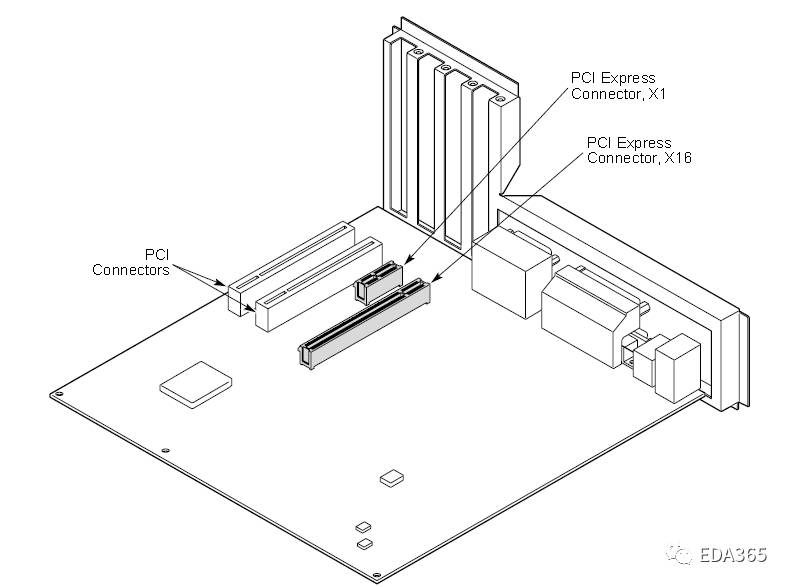 PCI Express Connector, X1

PCI Express Connector, X16

PCI Connectors

EDA365