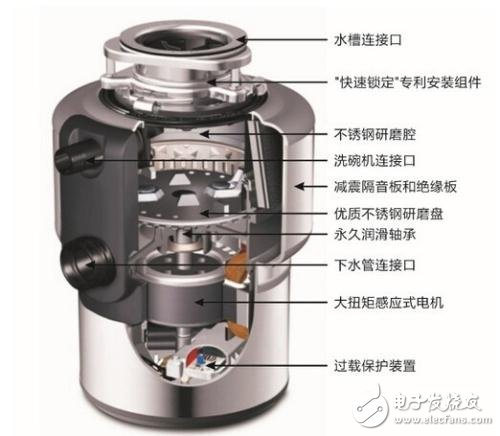 水槽连接口

"快速锁定"专利安装组件

不锈钢研磨腔

洗碗机连接口

减震隔音板和绝缘板

优质不锈钢研磨盘

永久润滑轴承

下水管连接口

大扭矩感应式电机

过载保护装置

电子发烧友
www.elecfans.com