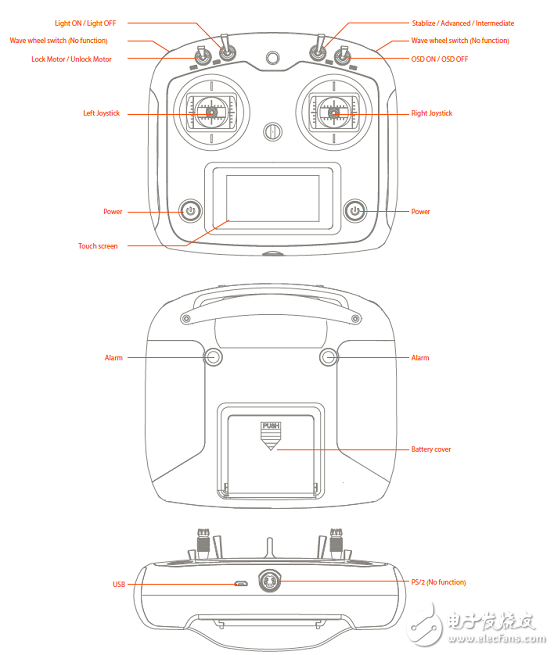 Light ON / Light OFF
Wave wheel switch (No function)
Lock Motor / Unlock Motor
Stablize / Advanced / Intermediate
Wave wheel switch (No function)
OSD ON / OSD OFF
Left Joystick
Right Joystick
Power
Power
Touch screen
Alarm
Alarm
PUSH
Battery cover
USB
PS/2 (No function)
电子发烧友
www.elecfans.com