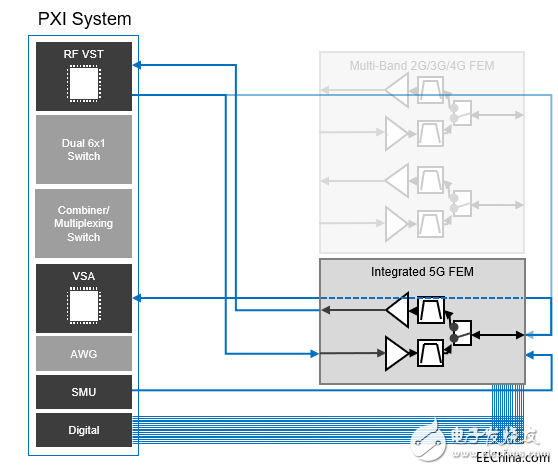 PXI System

RF VST

Dual 6x1 Switch

Combiner/ Multiplexing Switch

VSA

AWG

SMU

Digital

Multi-Band 2G/3G/4G FEM

Integrated 5G FEM

电子发烧友
EEChina.com