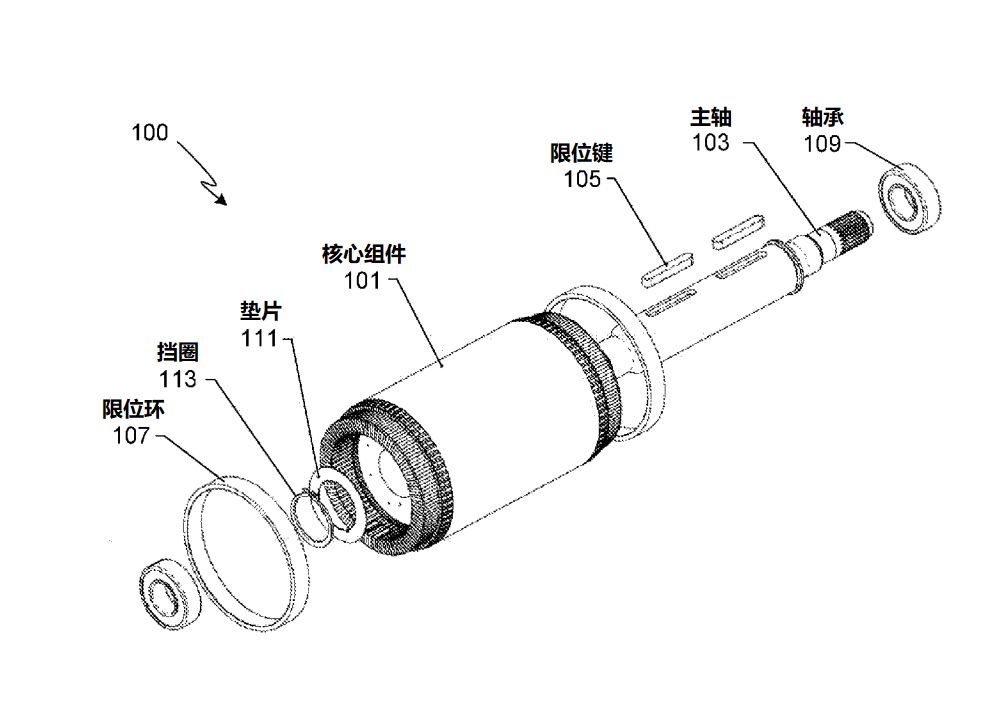 100

主轴
103

轴承
109

限位键
105

核心组件
101

垫片
111

挡圈
113

限位环
107