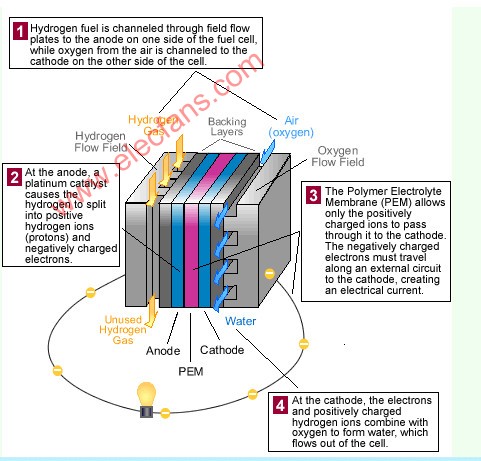 1 Hydrogen fuel is channeled through field flow plates to the anode on one side of the fuel cell, while oxygen from the air is channeled to the cathode on the other side of the cell.

www.elecfans.com

Hydrogen Gas

Backing Layers

Air (oxygen)

Hydrogen Flow Field

Oxygen Flow Field

2 At the anode, a platinum catalyst causes the hydrogen to split into positive hydrogen ions (protons) and negatively charged electrons.

3 The Polymer Electrolyte Membrane (PEM) allows only the positively charged ions to pass through it to the cathode. The negatively charged electrons must travel along an external circuit to the cathode, creating an electrical current.

Unused Hydrogen Gas

Water

Anode

Cathode

PEM

4 At the cathode, the electrons and positively charged hydrogen ions combine with oxygen to form water, which flows out of the cell.